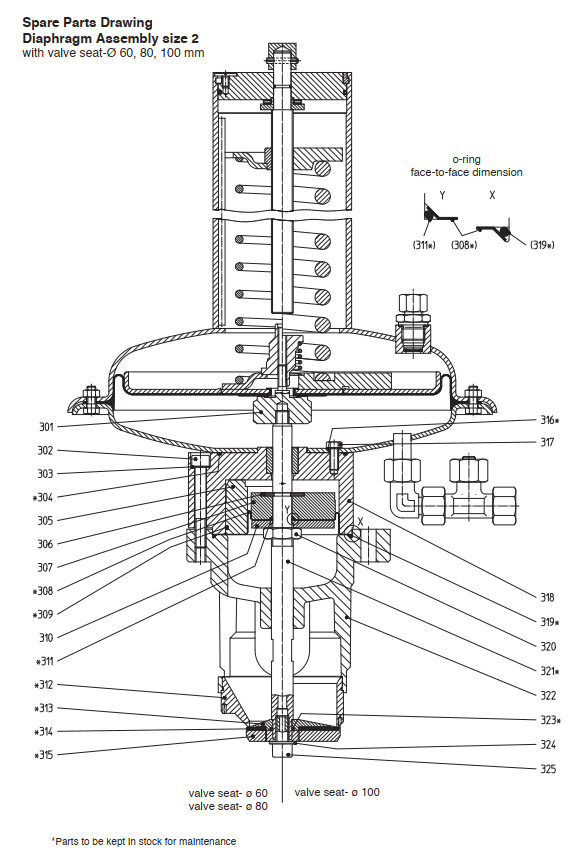 Spare Parts Drawing
Diaphragm Assembly size 2
with valve seat-Ø 60, 80, 100 mm

o-ring
face-to-face dimension

Y X

(311*) (308*) (319*)

301
302
303
*304
305
306
307
*308
*309
310
*311
*312
*313
*314
*315

316*
317
318
319*
320
321*
322
323*
324
325

Y
X

valve seat- ø 60
valve seat- ø 80
valve seat- ø 100

*Parts to be kept in stock for maintenance